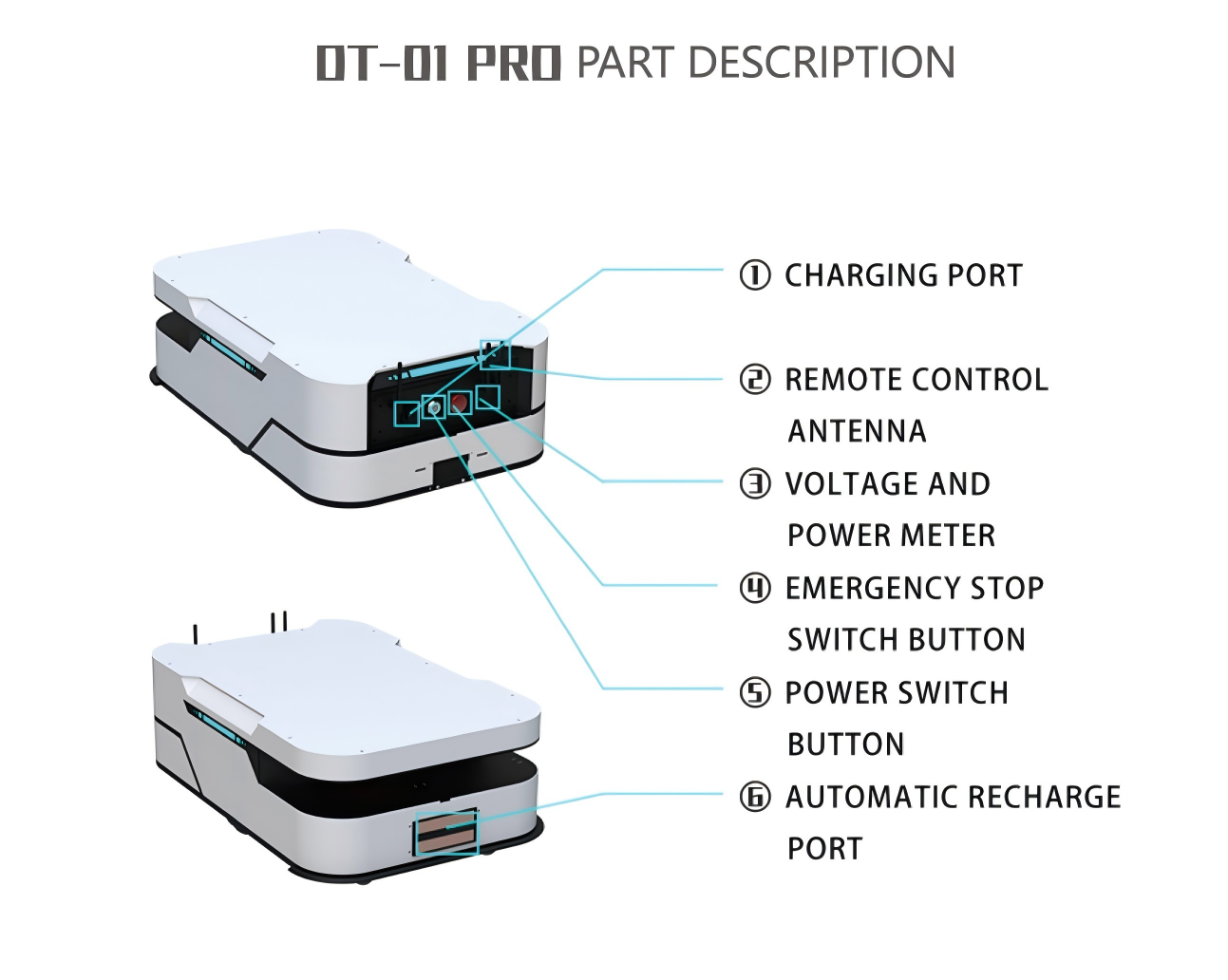 DT-01 PRO PART DESCRIPTION

① CHARGING PORT

② REMOTE CONTROL ANTENNA

③ VOLTAGE AND POWER METER

④ EMERGENCY STOP SWITCH BUTTON

⑤ POWER SWITCH BUTTON

⑥ AUTOMATIC RECHARGE PORT