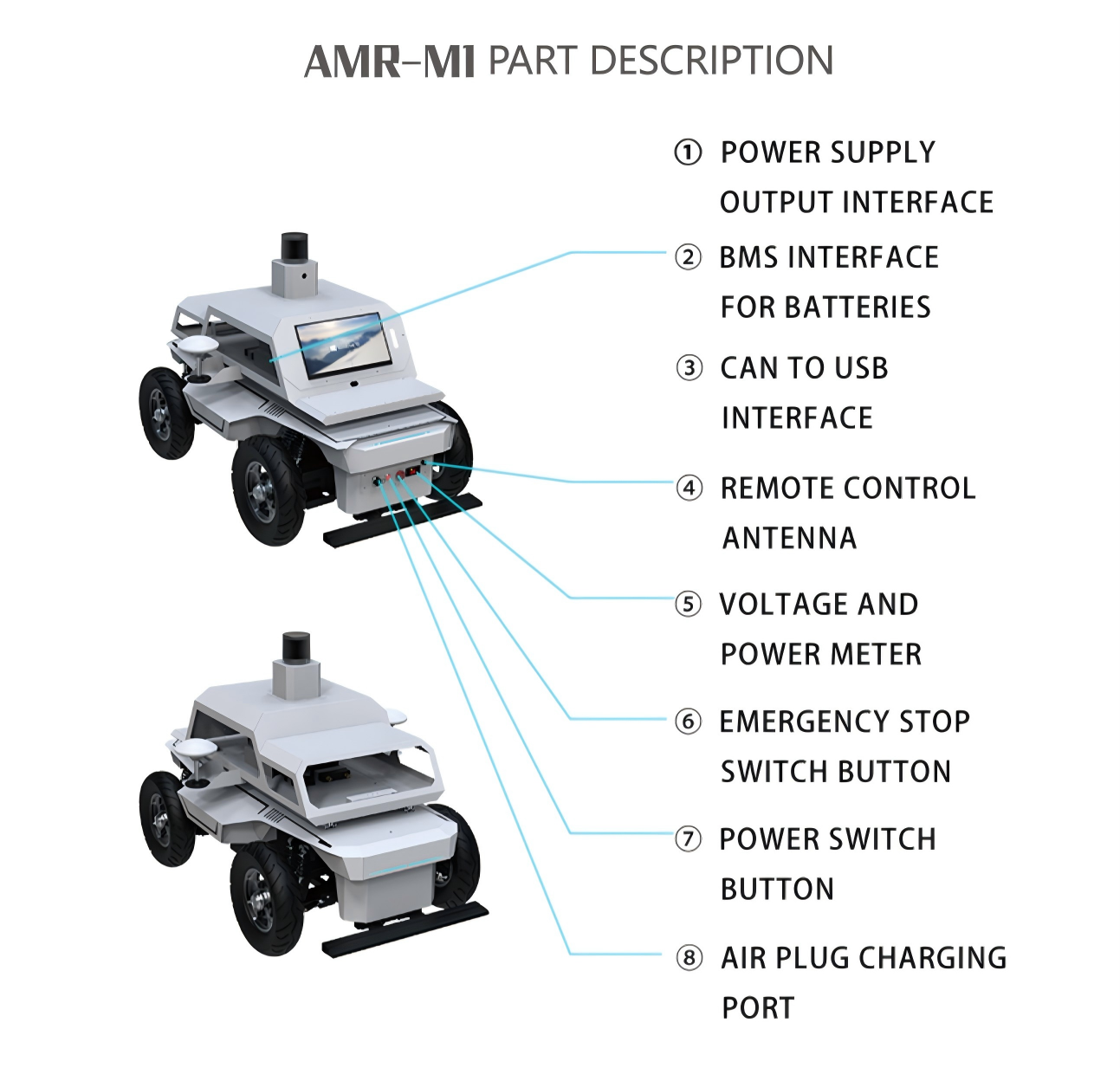 AMR-M1 PART DESCRIPTION

① POWER SUPPLY OUTPUT INTERFACE

② BMS INTERFACE FOR BATTERIES

③ CAN TO USB INTERFACE

④ REMOTE CONTROL ANTENNA

⑤ VOLTAGE AND POWER METER

⑥ EMERGENCY STOP SWITCH BUTTON

⑦ POWER SWITCH BUTTON

⑧ AIR PLUG CHARGING PORT