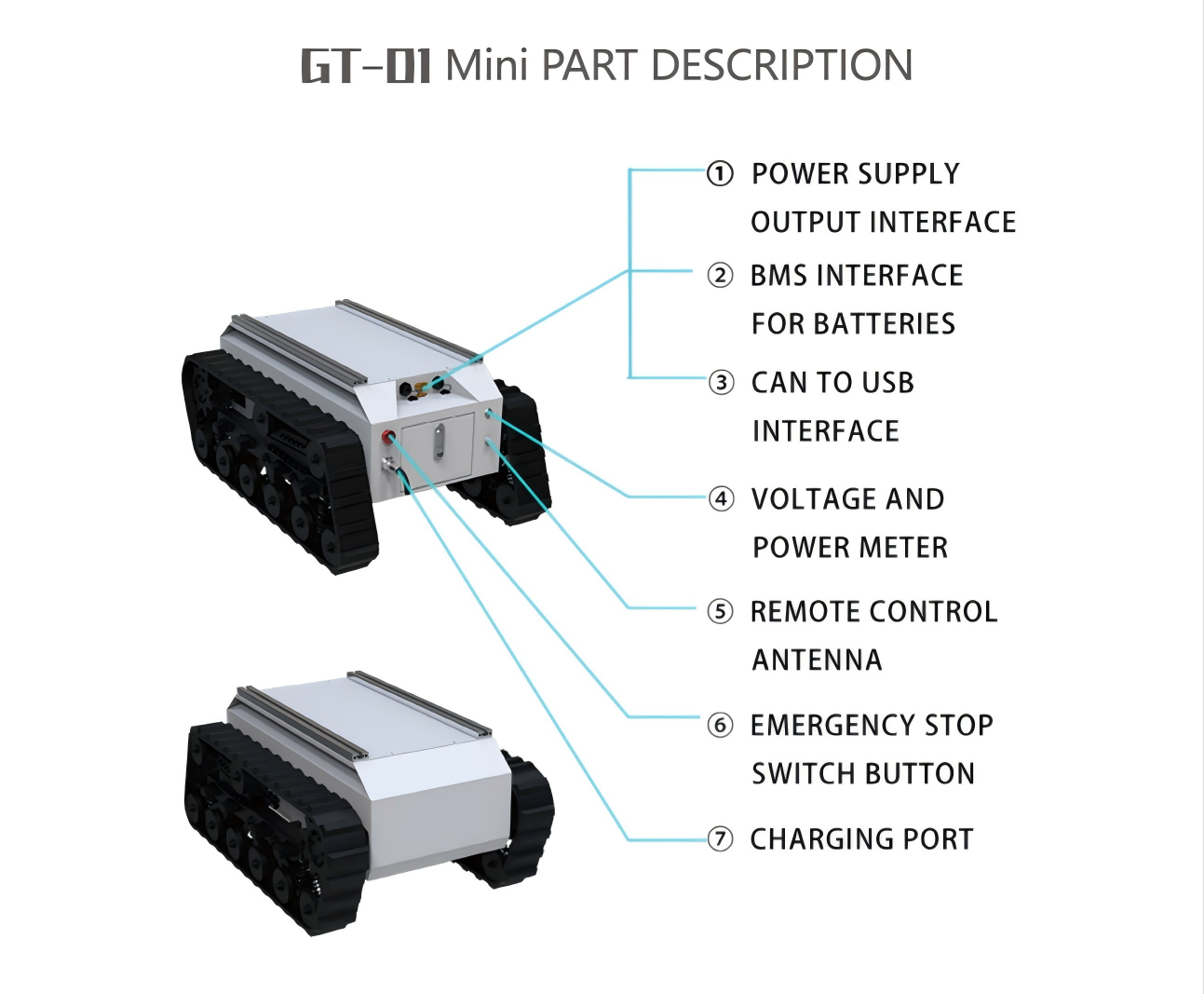 GT-01 Mini PART DESCRIPTION

① POWER SUPPLY OUTPUT INTERFACE

② BMS INTERFACE FOR BATTERIES

③ CAN TO USB INTERFACE

④ VOLTAGE AND POWER METER

⑤ REMOTE CONTROL ANTENNA

⑥ EMERGENCY STOP SWITCH BUTTON

⑦ CHARGING PORT