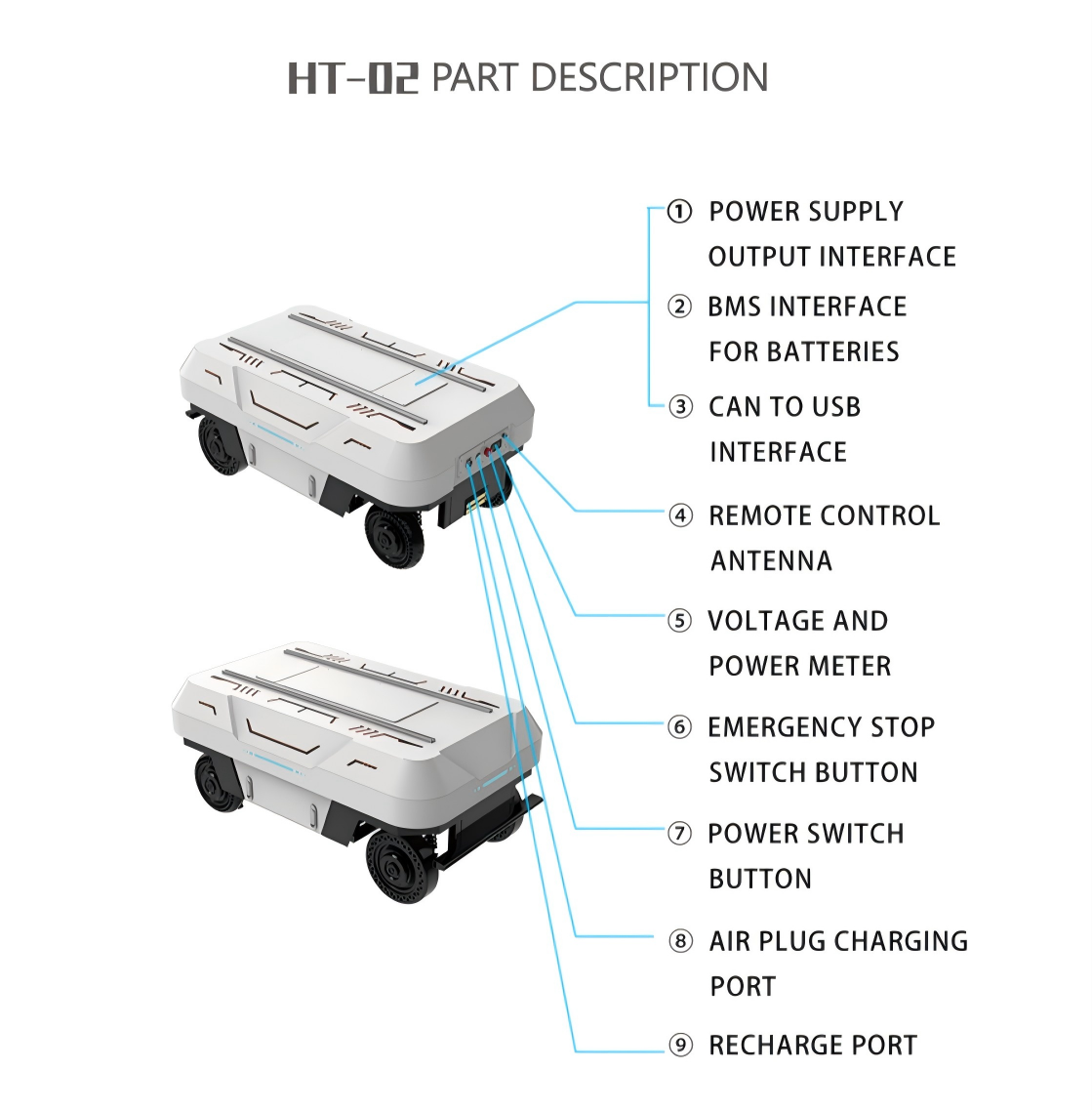 HT-02 PART DESCRIPTION

① POWER SUPPLY OUTPUT INTERFACE

② BMS INTERFACE FOR BATTERIES

③ CAN TO USB INTERFACE

④ REMOTE CONTROL ANTENNA

⑤ VOLTAGE AND POWER METER

⑥ EMERGENCY STOP SWITCH BUTTON

⑦ POWER SWITCH BUTTON

⑧ AIR PLUG CHARGING PORT

⑨ RECHARGE PORT