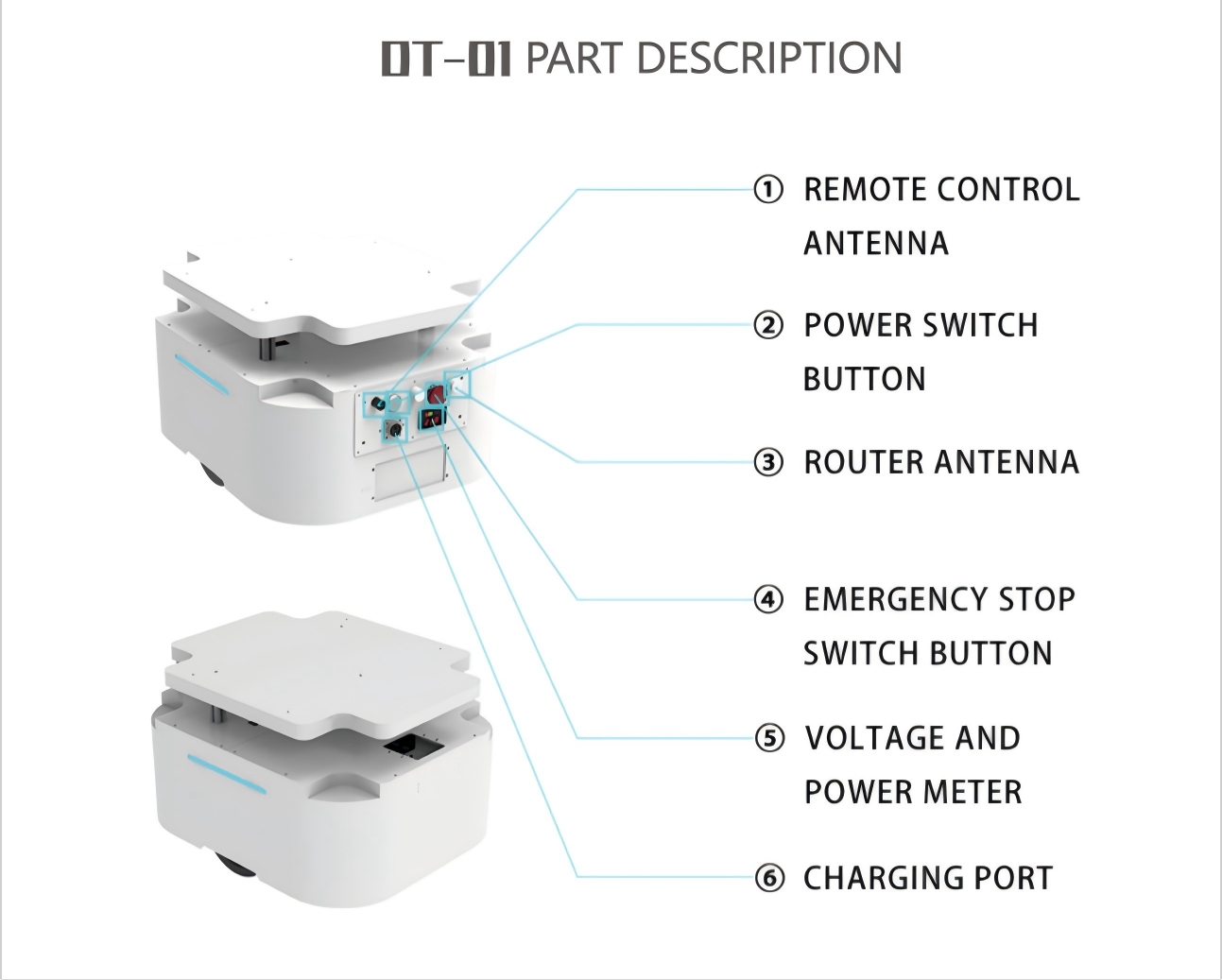 DT-01 PART DESCRIPTION

① REMOTE CONTROL ANTENNA

② POWER SWITCH BUTTON

③ ROUTER ANTENNA

④ EMERGENCY STOP SWITCH BUTTON

⑤ VOLTAGE AND POWER METER

⑥ CHARGING PORT