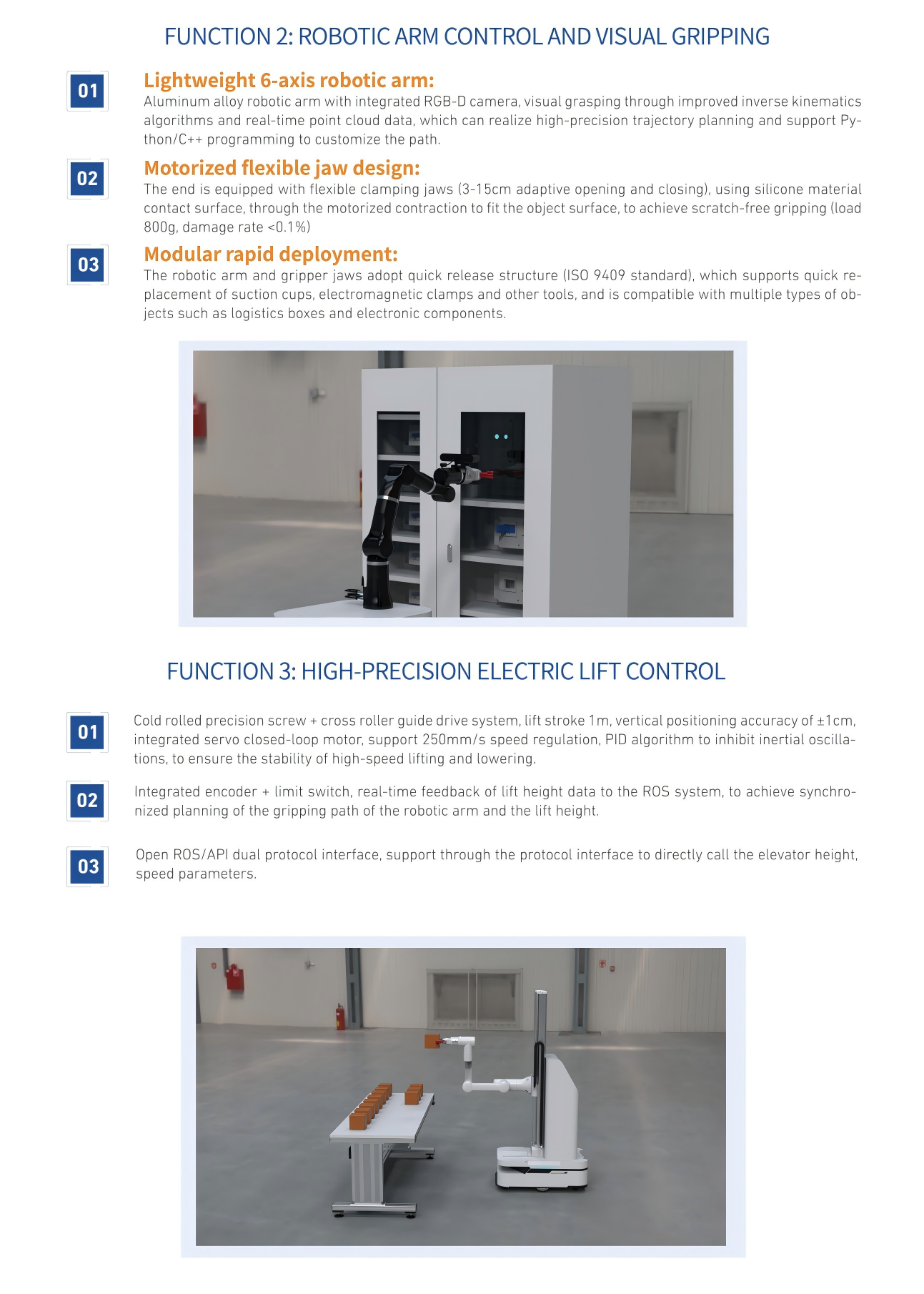 FUNCTION 2: ROBOTIC ARM CONTROL AND VISUAL GRIPPING

01

Lightweight 6-axis robotic arm:

Aluminum alloy robotic arm with integrated RGB-D camera, visual grasping through improved inverse kinematics algorithms and real-time point cloud data, which can realize high-precision trajectory planning and support Python/C++ programming to customize the path.

02

Motorized flexible jaw design:

The end is equipped with flexible clamping jaws (3-15cm adaptive opening and closing), using silicone material contact surface, through the motorized contraction to fit the object surface, to achieve scratch-free gripping (load 800g, damage rate <0.1%)

03

Modular rapid deployment:

The robotic arm and gripper jaws adopt quick release structure (ISO 9409 standard), which supports quick replacement of suction cups, electromagnetic clamps and other tools, and is compatible with multiple types of objects such as logistics boxes and electronic components.

FUNCTION 3: HIGH-PRECISION ELECTRIC LIFT CONTROL

01

Cold rolled precision screw + cross roller guide drive system, lift stroke 1m, vertical positioning accuracy of ±1cm, integrated servo closed-loop motor, support 250mm/s speed regulation, PID algorithm to inhibit inertial oscillations, to ensure the stability of high-speed lifting and lowering.

02

Integrated encoder + limit switch, real-time feedback of lift height data to the ROS system, to achieve synchronized planning of the gripping path of the robotic arm and the lift height.

03

Open ROS/API dual protocol interface, support through the protocol interface to directly call the elevator height, speed parameters.