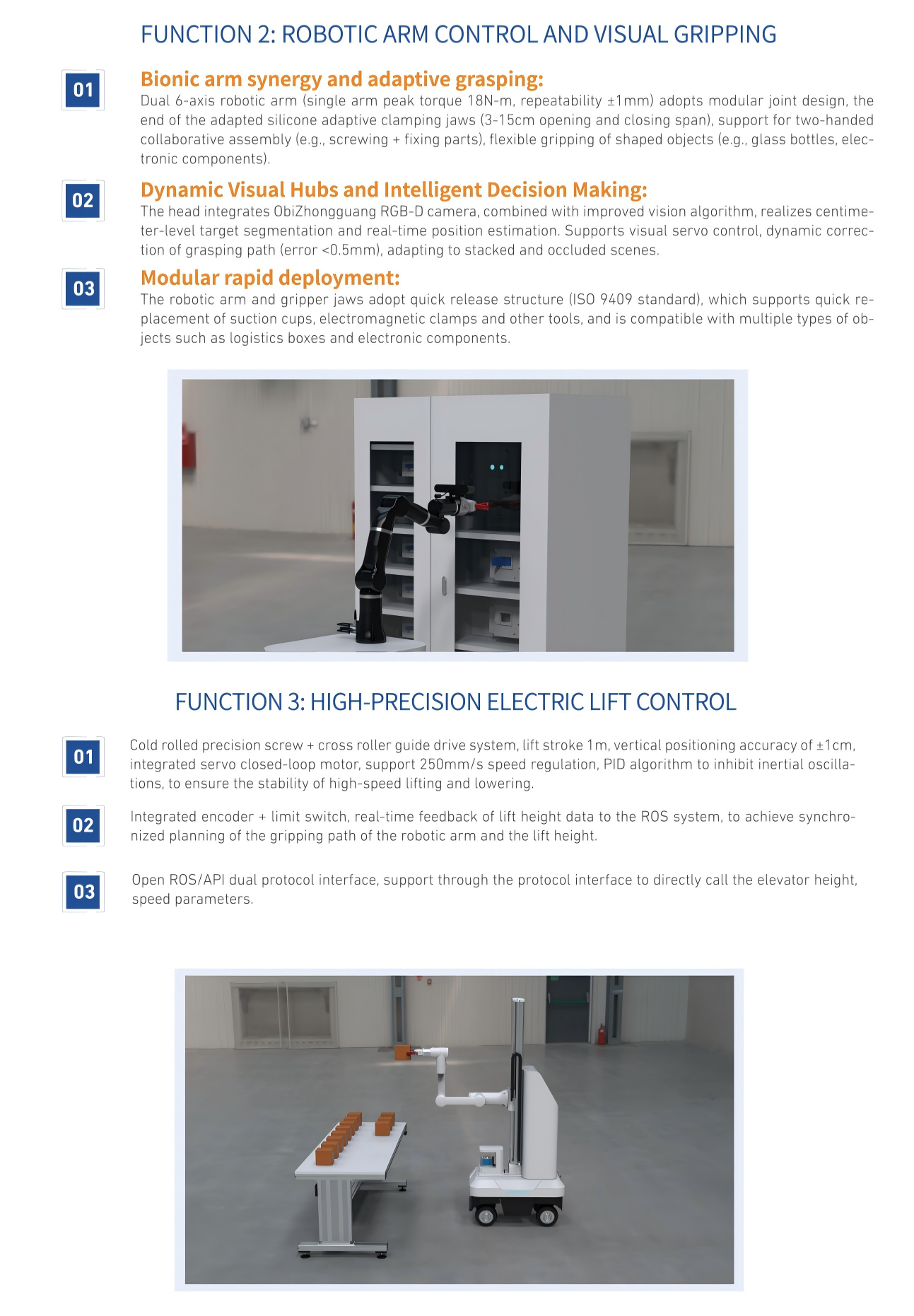 FUNCTION 2: ROBOTIC ARM CONTROL AND VISUAL GRIPPING

01

Bionic arm synergy and adaptive grasping:

Dual 6-axis robotic arm (single arm peak torque 18N-m, repeatability ±1mm) adopts modular joint design, the end of the adapted silicone adaptive clamping jaws (3-15cm opening and closing span), support for two-handed collaborative assembly (e.g., screwing + fixing parts), flexible gripping of shaped objects (e.g., glass bottles, electronic components).

02

Dynamic Visual Hubs and Intelligent Decision Making:

The head integrates ObiZhongguang RGB-D camera, combined with improved vision algorithm, realizes centimeter-level target segmentation and real-time position estimation. Supports visual servo control, dynamic correction of grasping path (error <0.5mm), adapting to stacked and occluded scenes.

03

Modular rapid deployment:

The robotic arm and gripper jaws adopt quick release structure (ISO 9409 standard), which supports quick replacement of suction cups, electromagnetic clamps and other tools, and is compatible with multiple types of objects such as logistics boxes and electronic components.

FUNCTION 3: HIGH-PRECISION ELECTRIC LIFT CONTROL

01

Cold rolled precision screw + cross roller guide drive system, lift stroke 1m, vertical positioning accuracy of ±1cm, integrated servo closed-loop motor, support 250mm/s speed regulation, PID algorithm to inhibit inertial oscillations, to ensure the stability of high-speed lifting and lowering.

02

Integrated encoder + limit switch, real-time feedback of lift height data to the ROS system, to achieve synchronized planning of the gripping path of the robotic arm and the lift height.

03

Open ROS/API dual protocol interface, support through the protocol interface to directly call the elevator height, speed parameters.