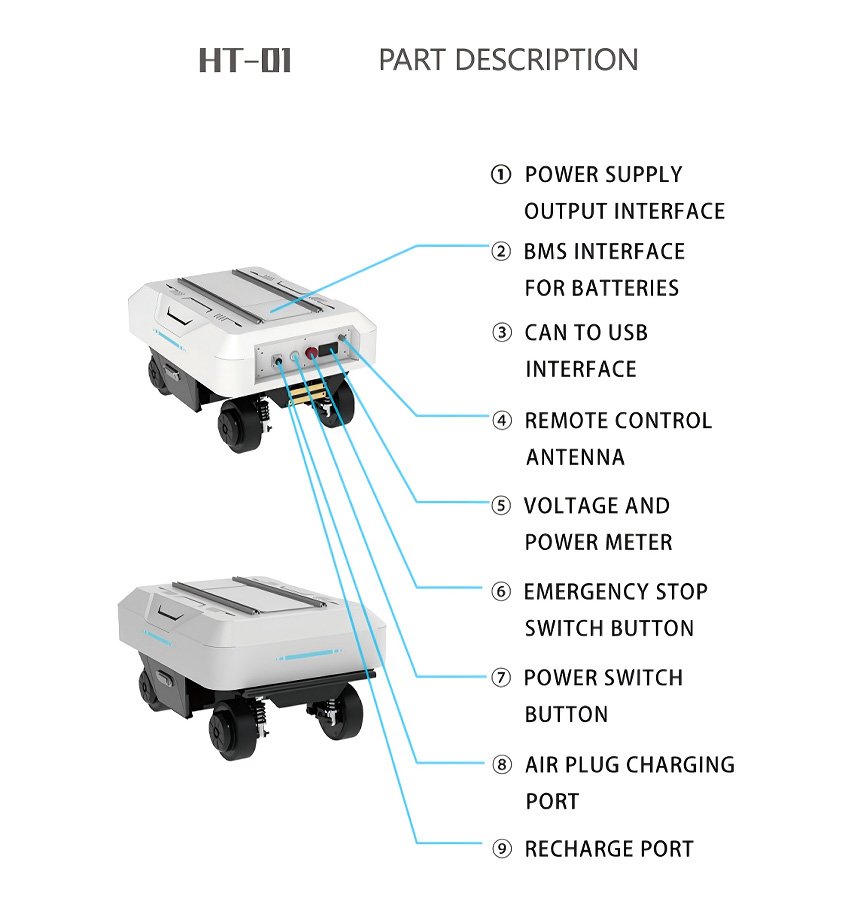 HT-01 PART DESCRIPTION

① POWER SUPPLY OUTPUT INTERFACE

② BMS INTERFACE FOR BATTERIES

③ CAN TO USB INTERFACE

④ REMOTE CONTROL ANTENNA

⑤ VOLTAGE AND POWER METER

⑥ EMERGENCY STOP SWITCH BUTTON

⑦ POWER SWITCH BUTTON

⑧ AIR PLUG CHARGING PORT

⑨ RECHARGE PORT