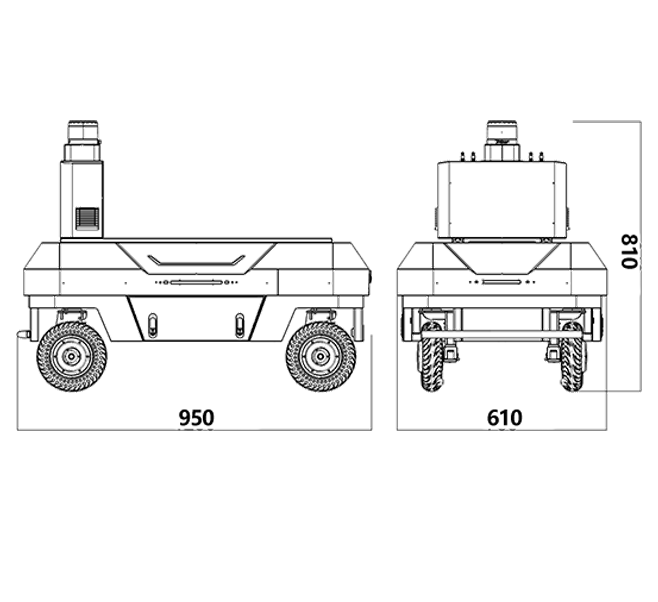 950

610

810